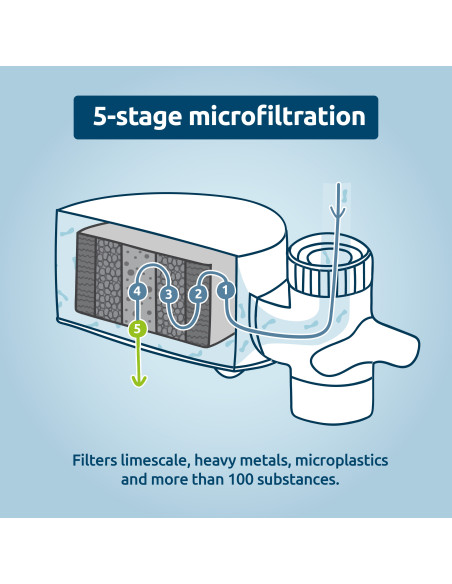 5-stage microfiltration

4 3 2 1
5

Filters limescale, heavy metals, microplastics and more than 100 substances.