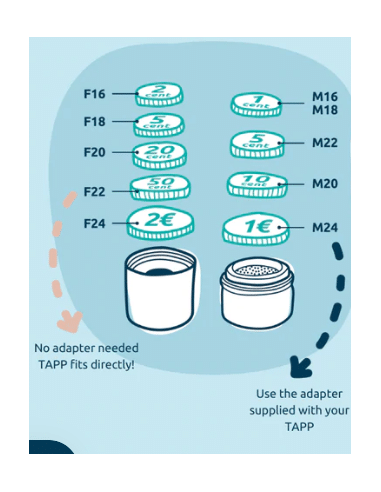 F16
2 cent
F18
5 cent
F20
20 cent
F22
50 cent
F24
2€

1 cent
M16
M18
5 cent
M22
10 cent
M20
1€
M24

No adapter needed TAPP fits directly!

Use the adapter supplied with your TAPP