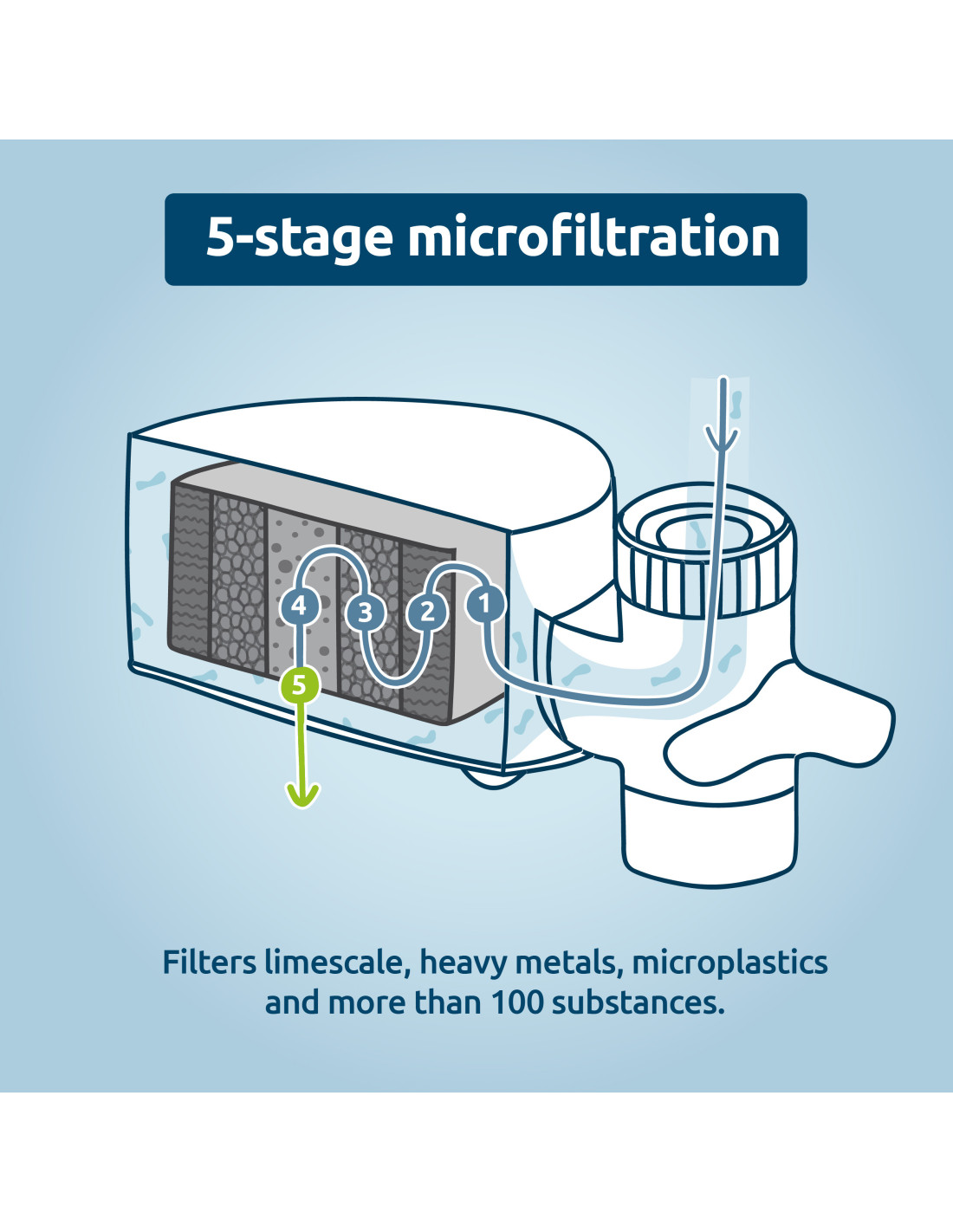 5-stage microfiltration

4 3 2 1
5

Filters limescale, heavy metals, microplastics and more than 100 substances.