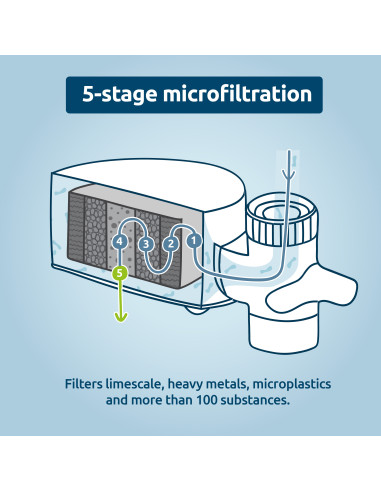 5-stage microfiltration

4 3 2 1

5

Filters limescale, heavy metals, microplastics and more than 100 substances.