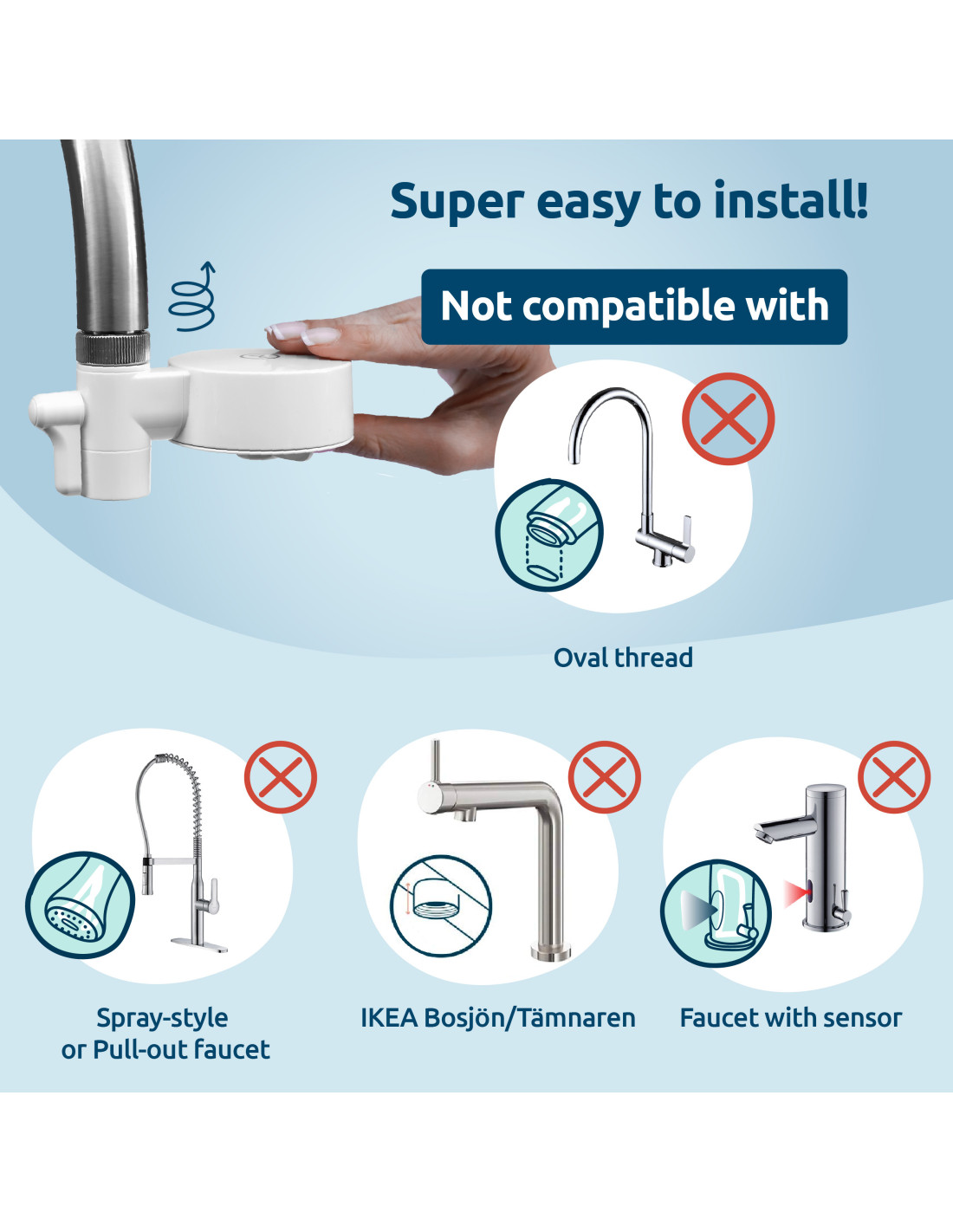 Super easy to install!

Not compatible with

Oval thread

Spray-style or Pull-out faucet

IKEA Bosjön/Tämnaren

Faucet with sensor