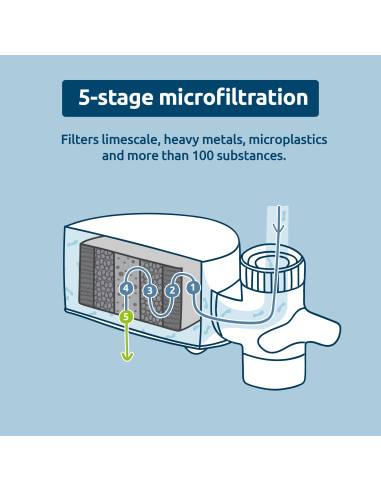 5-stage microfiltration

Filters limescale, heavy metals, microplastics and more than 100 substances.

4
3
2
1
5